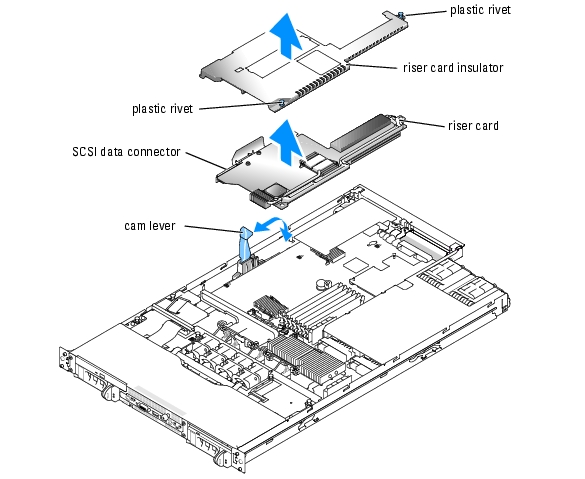 plastic rivet

riser card insulator

plastic rivet

riser card

SCSI data connector

cam lever