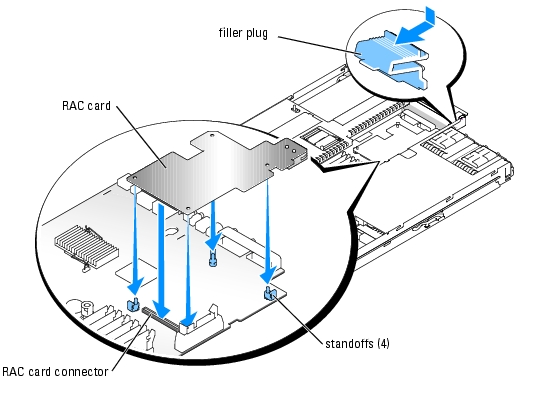 filler plug

RAC card

standoffs (4)

RAC card connector