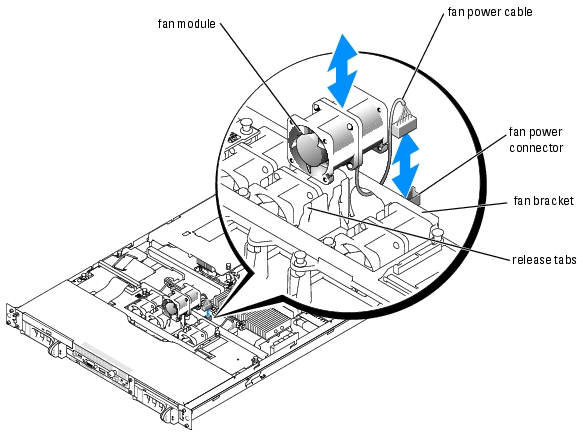 fan module

fan power cable

fan power connector

fan bracket

release tabs