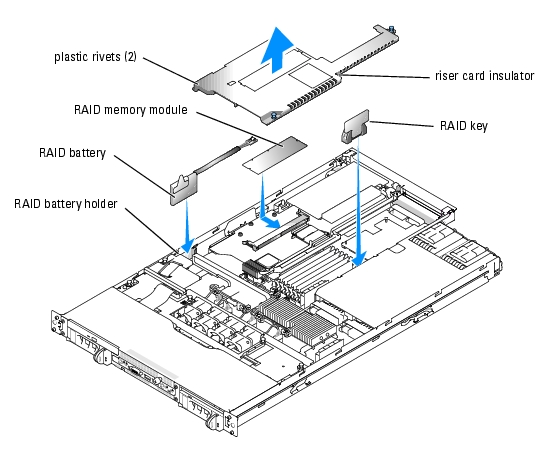 plastic rivets (2)

riser card insulator

RAID memory module

RAID key

RAID battery

RAID battery holder