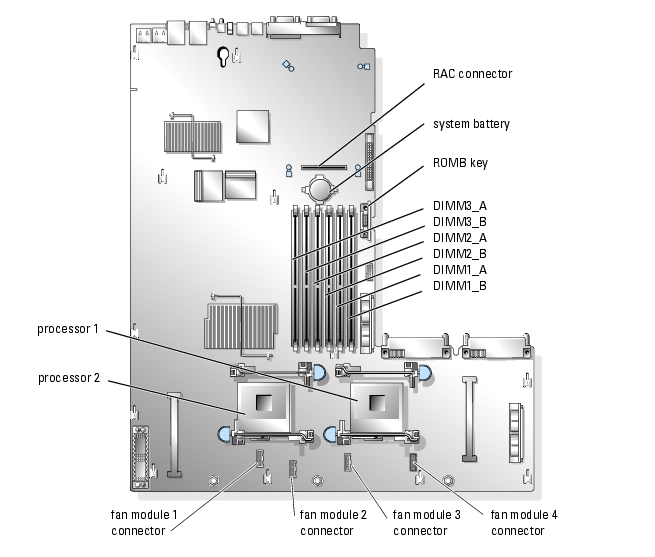 RAC connector

system battery

ROMB key

DIMM3_A
DIMM3_B
DIMM2_A
DIMM2_B
DIMM1_A
DIMM1_B

processor 1

processor 2

fan module 1 connector

fan module 2 connector

fan module 3 connector

fan module 4 connector