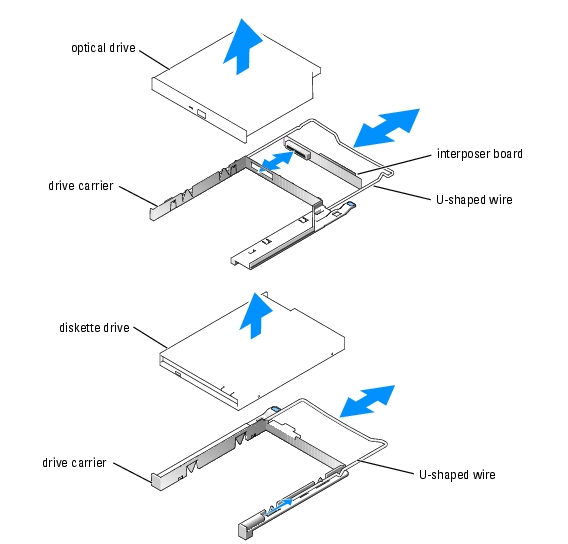 optical drive

interposer board

drive carrier

U-shaped wire

diskette drive

drive carrier

U-shaped wire