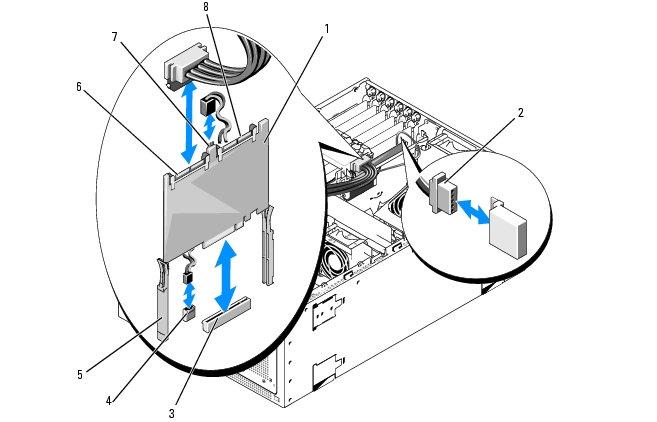 8
7
1
6
2
5
4
3