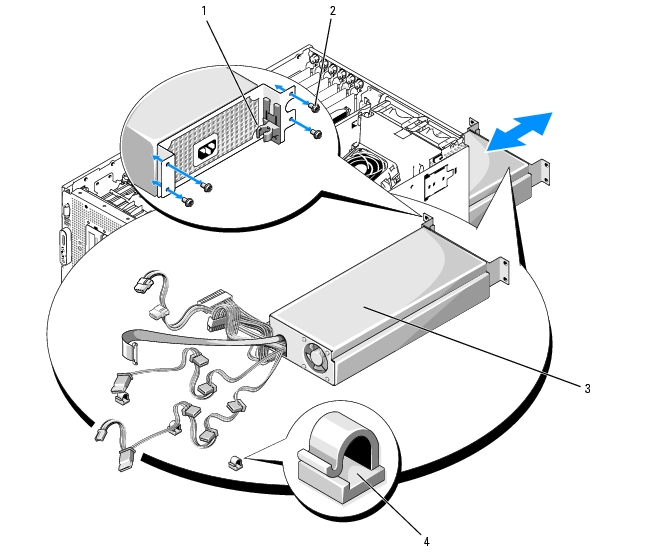 1
2
3
4