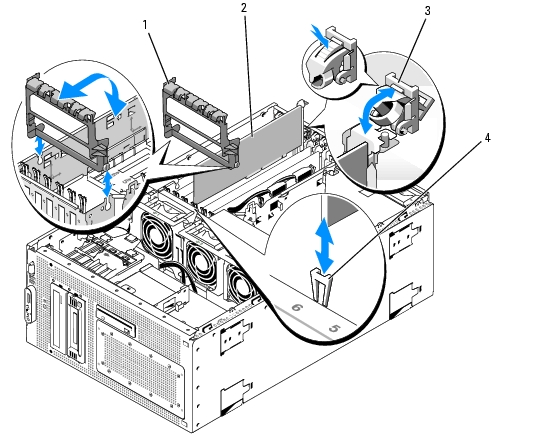 1
2
3
4
6
5