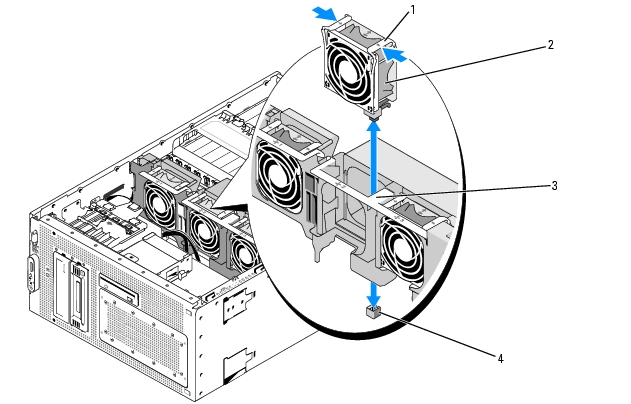 1
2
3
4