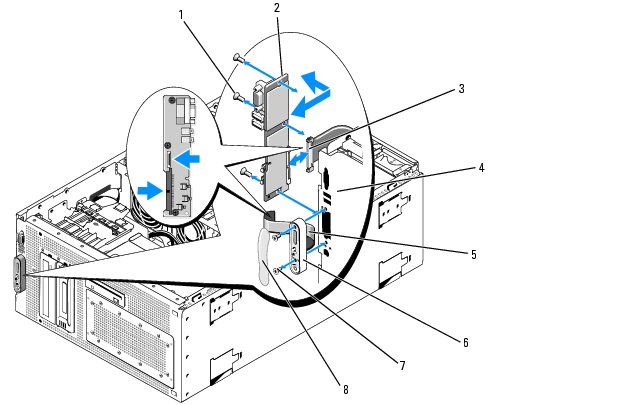 1
2
3
4
5
6
7
8