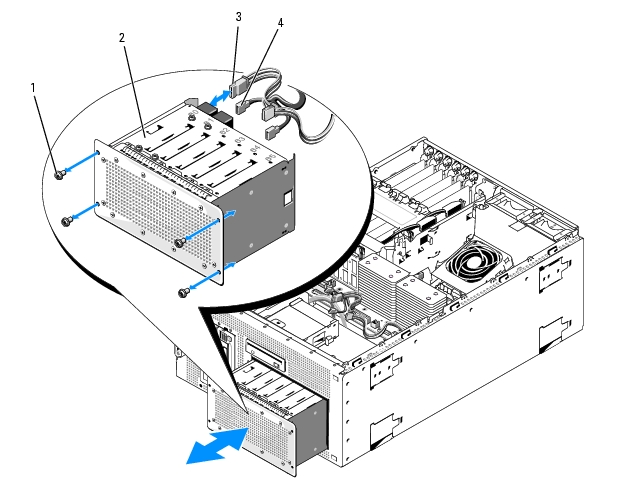 1
2
3
4