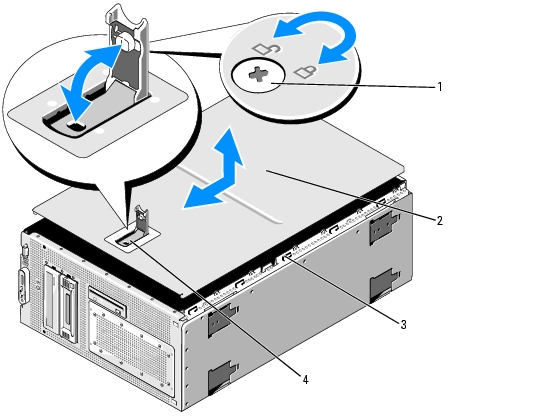 1
2
3
4