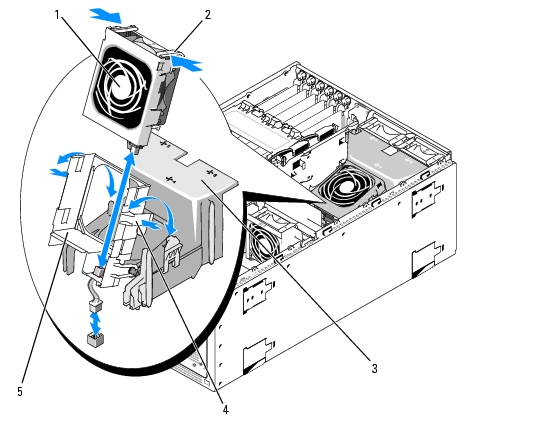 1
2
3
4
5