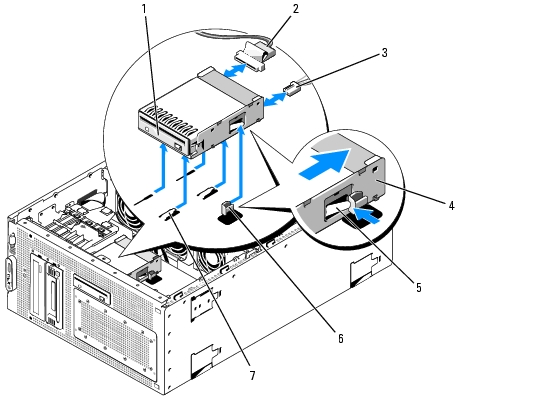 1
2
3
4
5
6
7