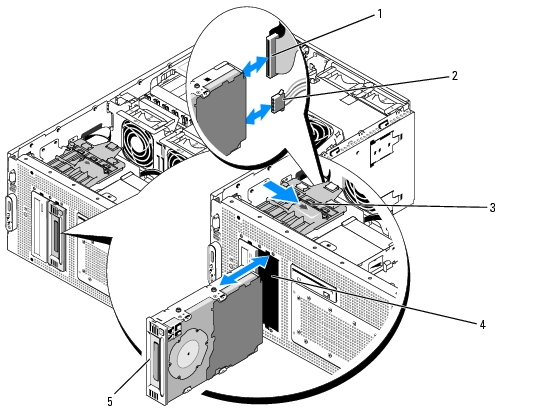 1
2
3
4
5