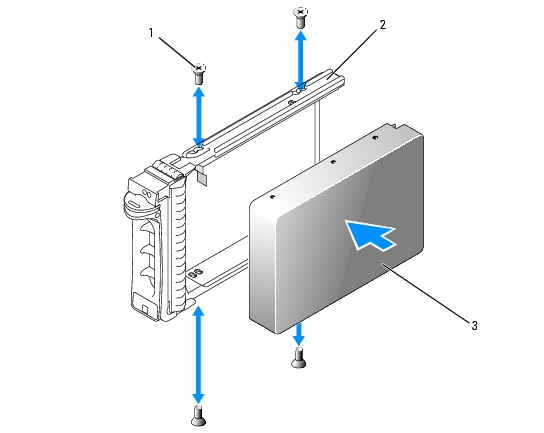 1
2
3