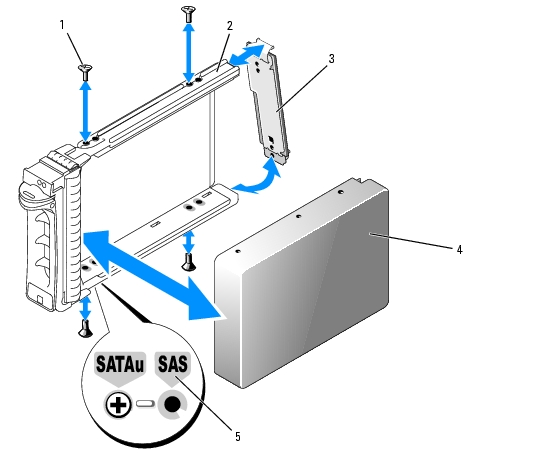 1
2
3
4
SATAu
SAS
5