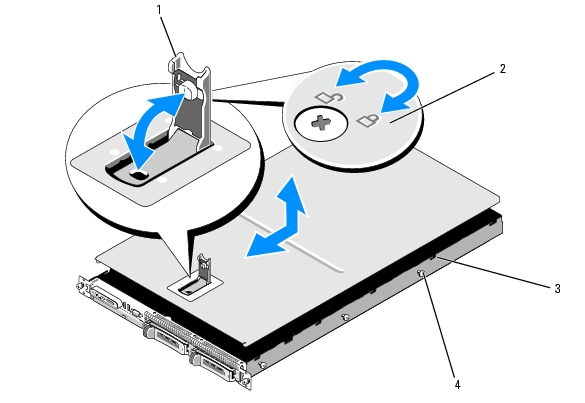 1
2
3
4