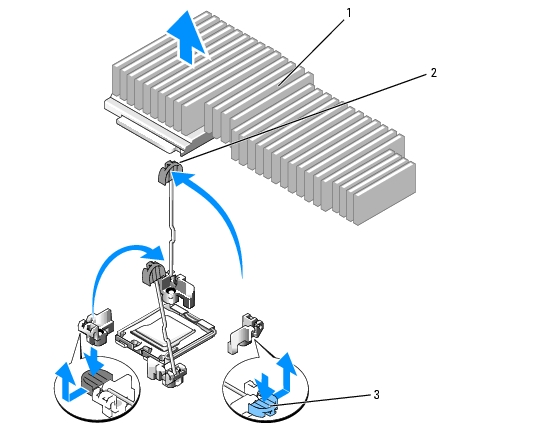 1
2
3