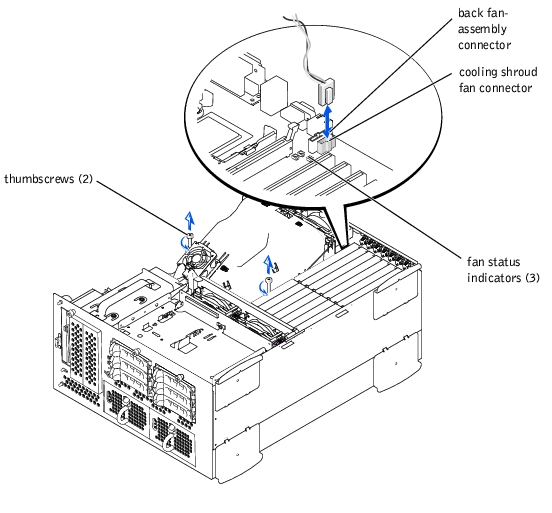 back fan-assembly connector

cooling shroud fan connector

thumbscrews (2)

fan status indicators (3)