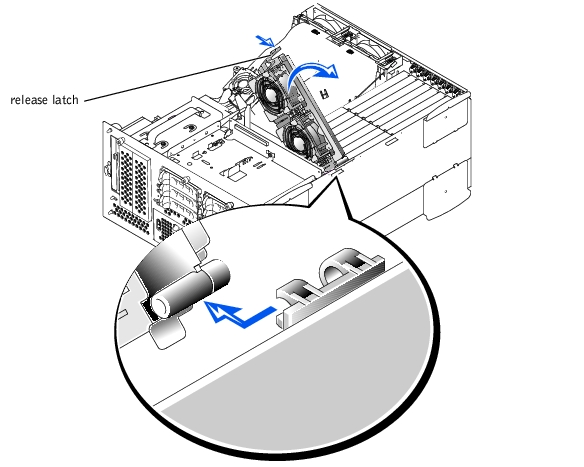 release latch