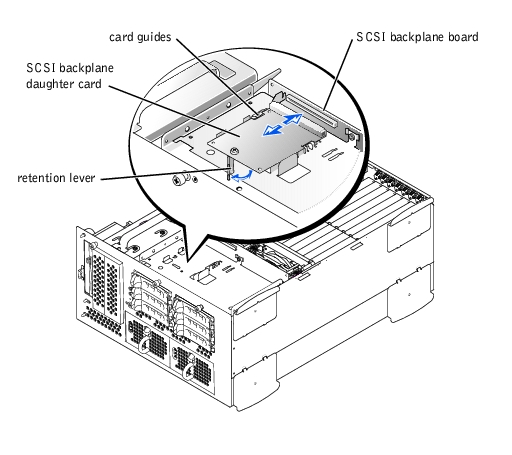 card guides
SCSI backplane board
SCSI backplane daughter card
retention lever