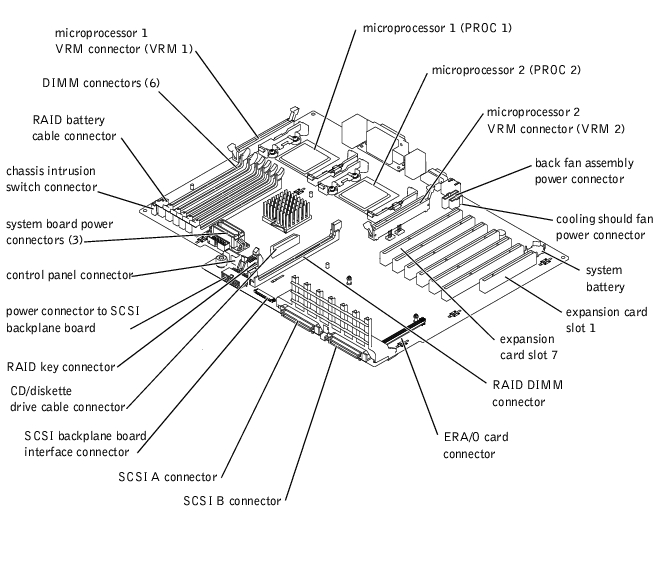 microprocessor 1
VRM connector (VRM 1)

DIMM connectors (6)

RAID battery
cable connector

chassis intrusion
switch connector

system board power
connectors (3)

control panel connector

power connector to SCSI
backplane board

RAID key connector

CD/diskette
drive cable connector

SCSI backplane board
interface connector

SCSI A connector

SCSI B connector

microprocessor 1 (PROC 1)

microprocessor 2 (PROC 2)

microprocessor 2
VRM connector (VRM 2)

back fan assembly
power connector

cooling should fan
power connector

system
battery

expansion card
slot 1

expansion
card slot 7

RAID DIMM
connector

ERA/O card
connector