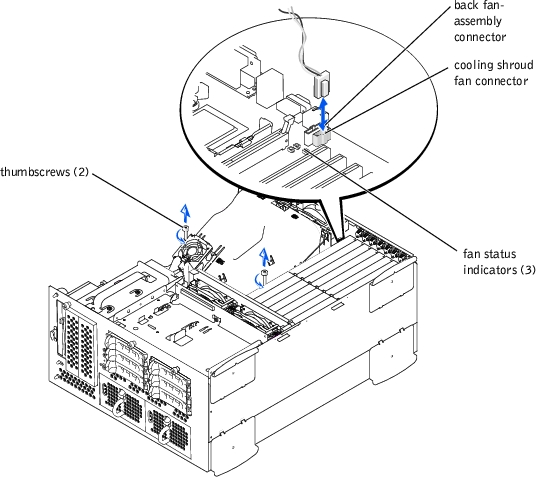 back fan-assembly connector

cooling shroud fan connector

thumbscrews (2)

fan status indicators (3)