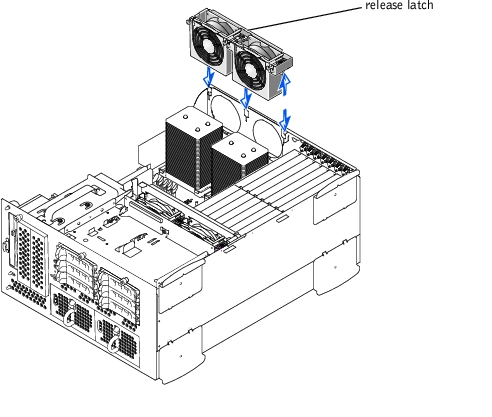 release latch