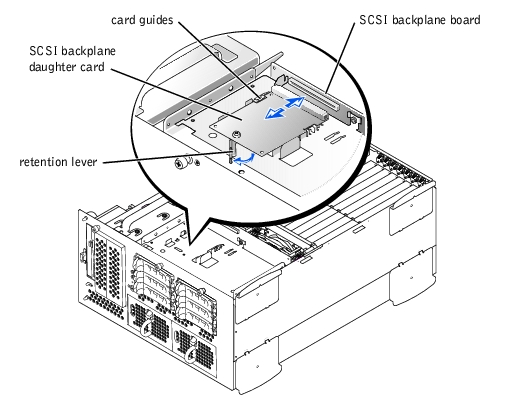 card guides

SCSI backplane board

SCSI backplane daughter card

retention lever