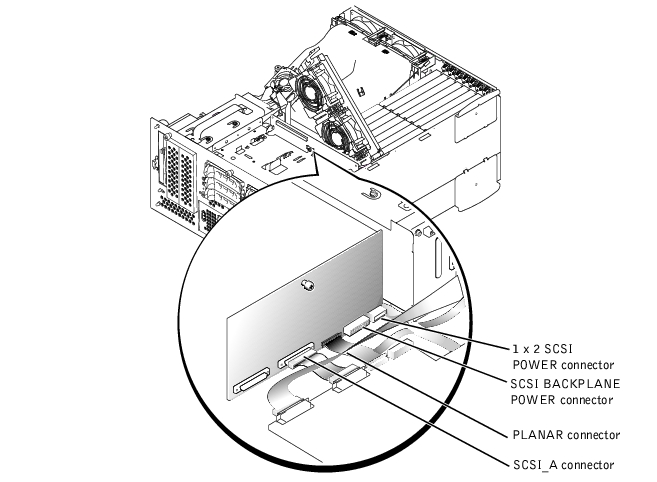 1 x 2 SCSI
POWER connector

SCSI BACKPLANE
POWER connector

PLANAR connector

SCSI_A connector