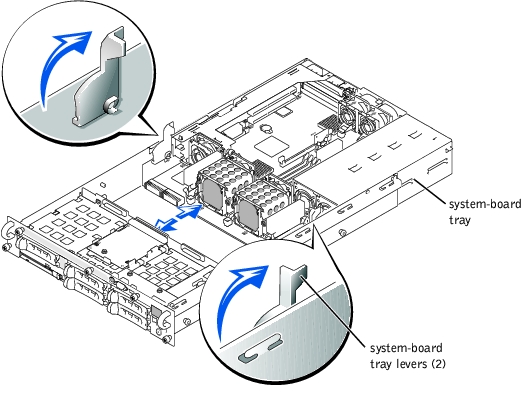 system-board tray

system-board tray levers (2)