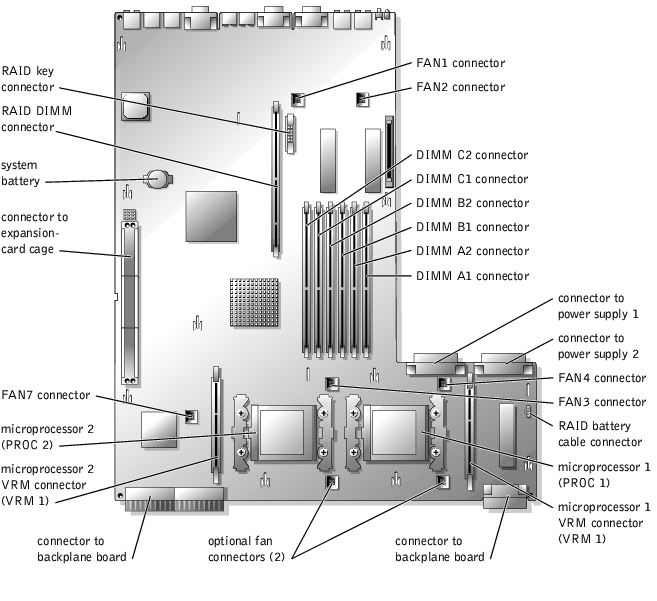 RAID key connector

RAID DIMM connector

system battery

connector to expansion-card cage

FAN7 connector

microprocessor 2 (PROC 2)

microprocessor 2 VRM connector (VRM 1)

connector to backplane board

optional fan connectors (2)

connector to backplane board

FAN1 connector

FAN2 connector

DIMM C2 connector

DIMM C1 connector

DIMM B2 connector

DIMM B1 connector

DIMM A2 connector

DIMM A1 connector

connector to power supply 1

connector to power supply 2

FAN4 connector

FAN3 connector

RAID battery cable connector

microprocessor 1 (PROC 1)

microprocessor 1 VRM connector (VRM 1)