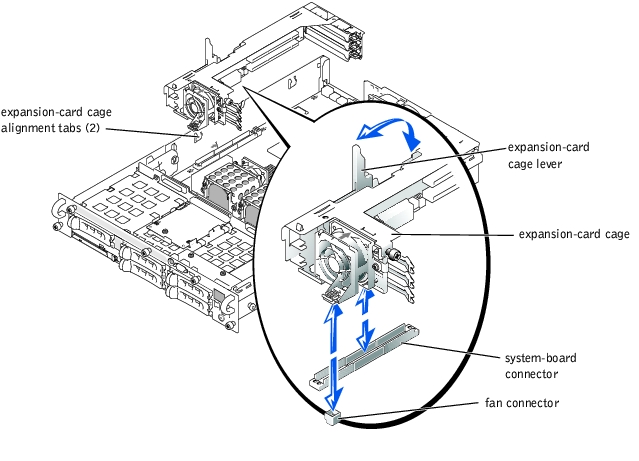 expansion-card cage alignment tabs (2)

expansion-card cage lever

expansion-card cage

system-board connector

fan connector