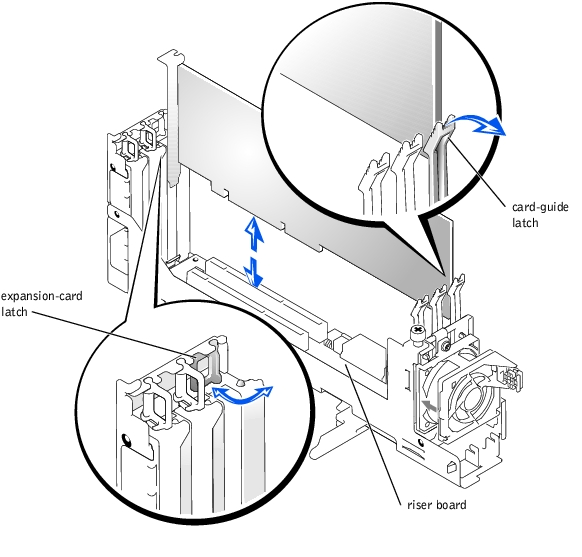 card-guide latch

expansion-card latch

riser board