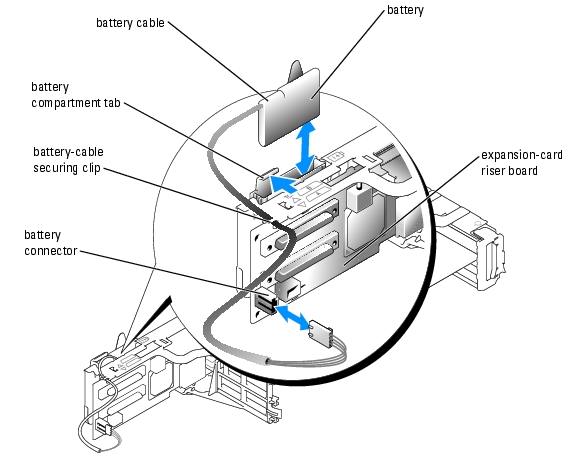 battery cable

battery

battery compartment tab

battery-cable securing clip

expansion-card riser board

battery connector