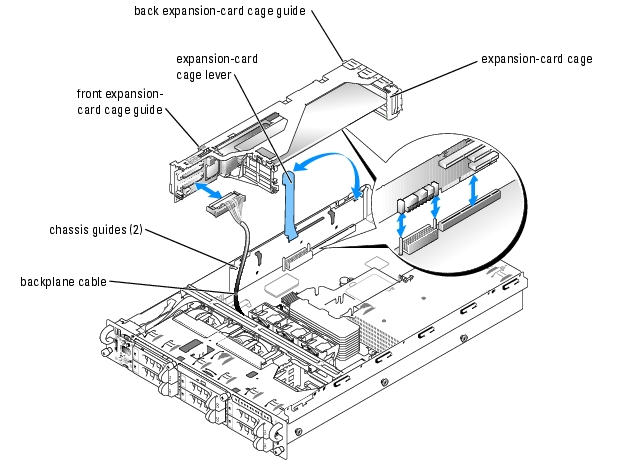 back expansion-card cage guide

expansion-card cage lever

expansion-card cage

front expansion-card cage guide

chassis guides (2)

backplane cable