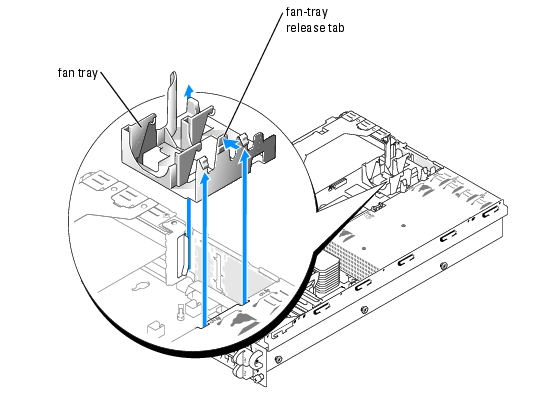 fan-tray release tab

fan tray