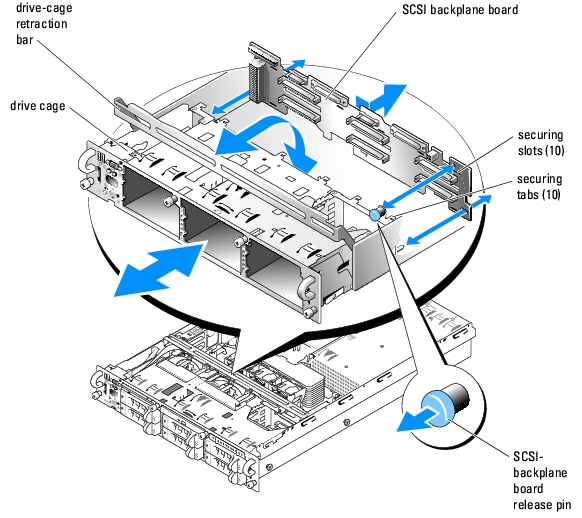 drive-cage retraction bar

SCSI backplane board

drive cage

securing slots (10)

securing tabs (10)

SCSI-backplane board release pin