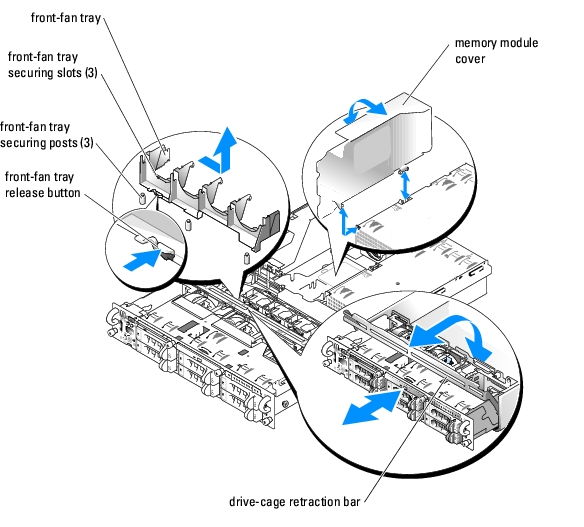 front-fan tray

front-fan tray securing slots (3)

front-fan tray securing posts (3)

front-fan tray release button

memory module cover

drive-cage retraction bar