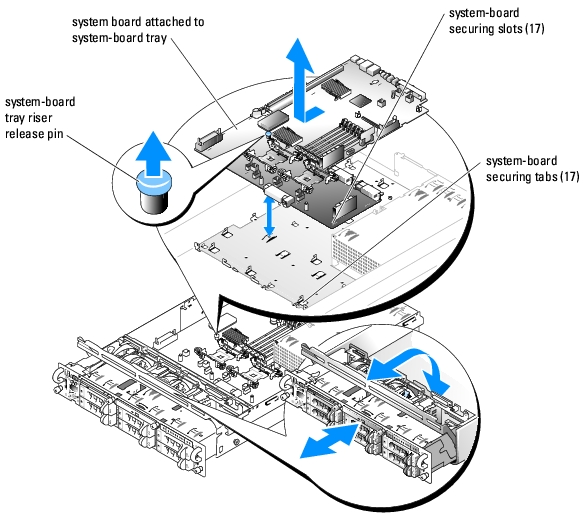 system board attached to system-board tray

system-board securing slots (17)

system-board tray riser release pin

system-board securing tabs (17)