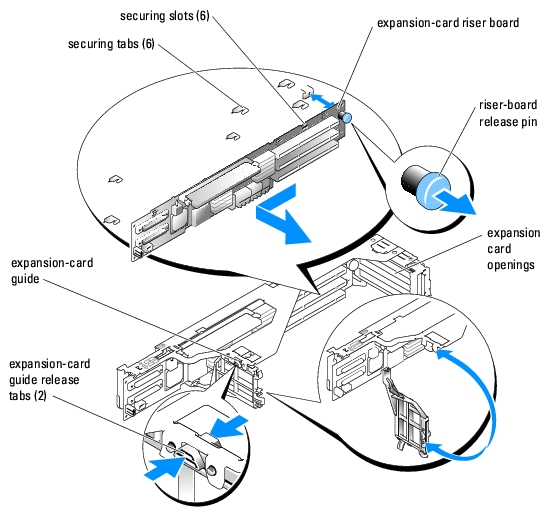 securing slots (6)

securing tabs (6)

expansion-card riser board

riser-board release pin

expansion card openings

expansion-card guide

expansion-card guide release tabs (2)