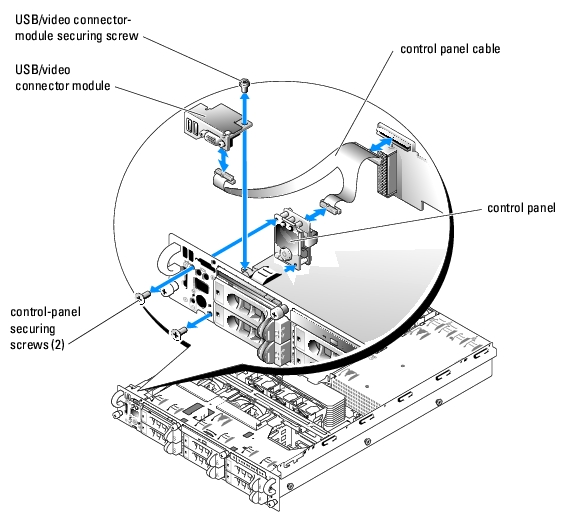 USB/video connector-module securing screw

USB/video connector module

control panel cable

control panel

control-panel securing screws (2)