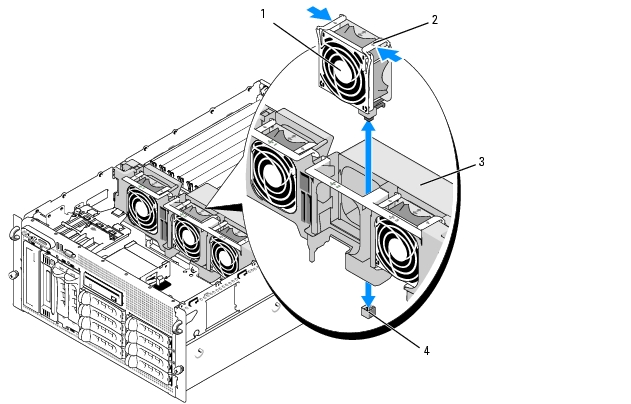 1
2
3
4