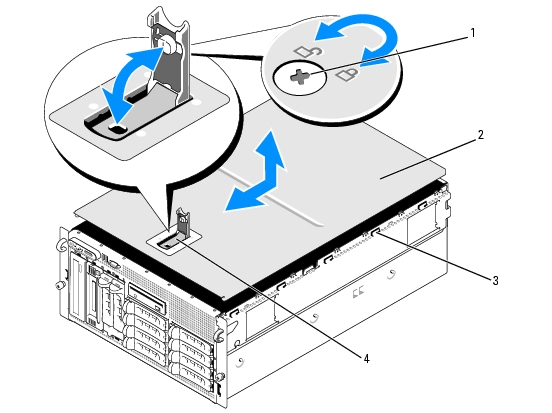 1

2

3

4