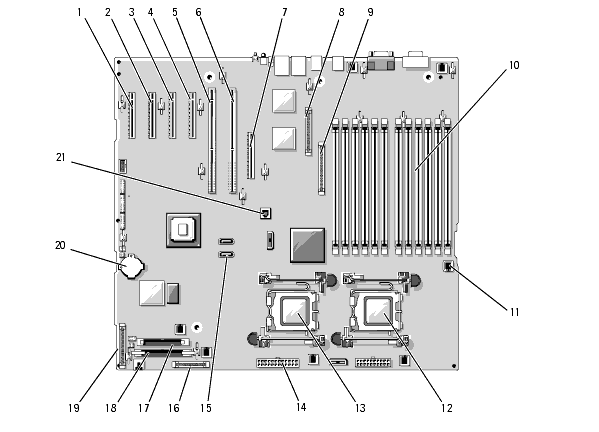 1 2 3 4 5 6 7 8 9

10

21

20

11

19 18 17 16 15 14 13 12