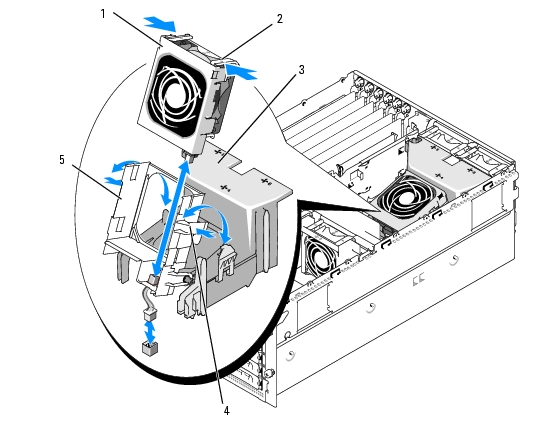 1
2
3
5
4