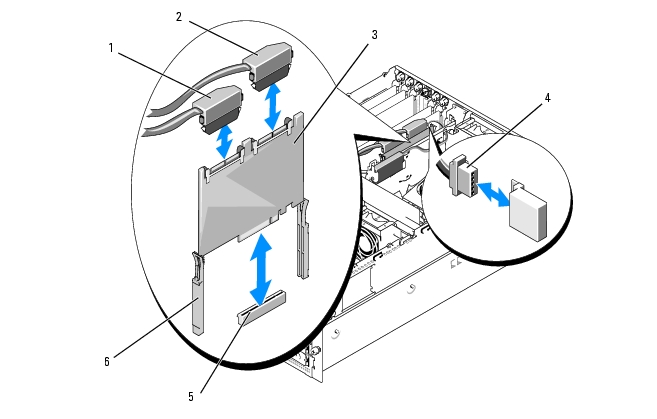 2
1
3
4
6
5