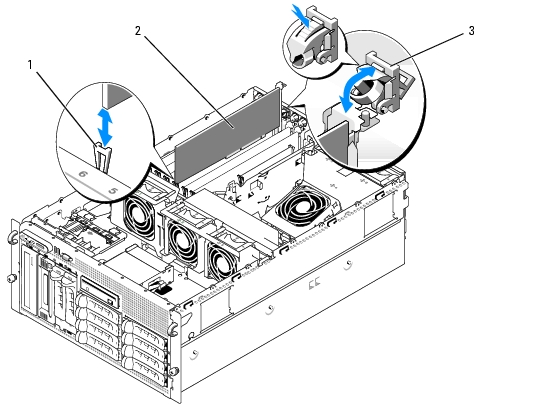 1
2
3
6
5