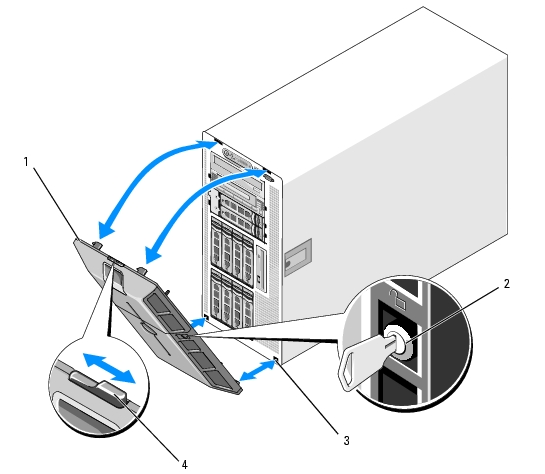 1
2
3
4