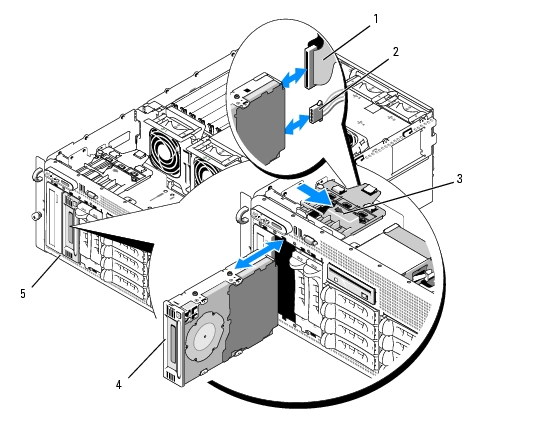 1
2
3
5
4