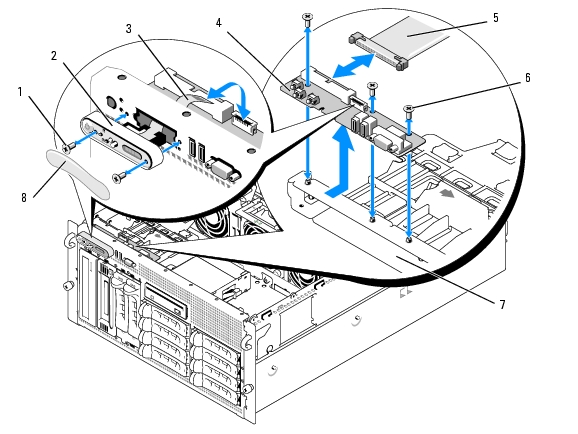 1
2
3
4
5
6
7
8