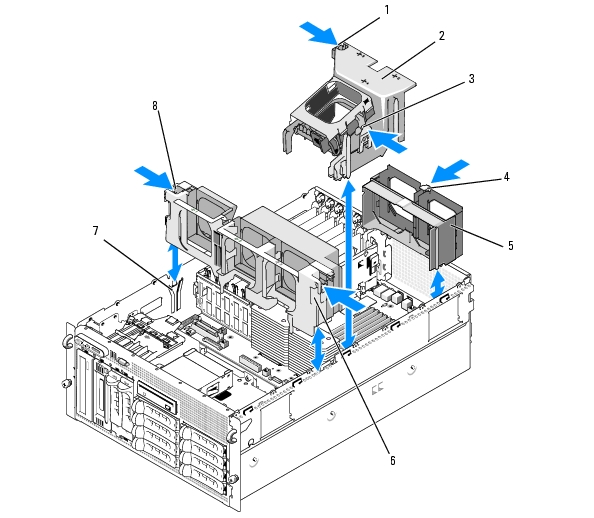 1
2
3
8
4
7
5
6